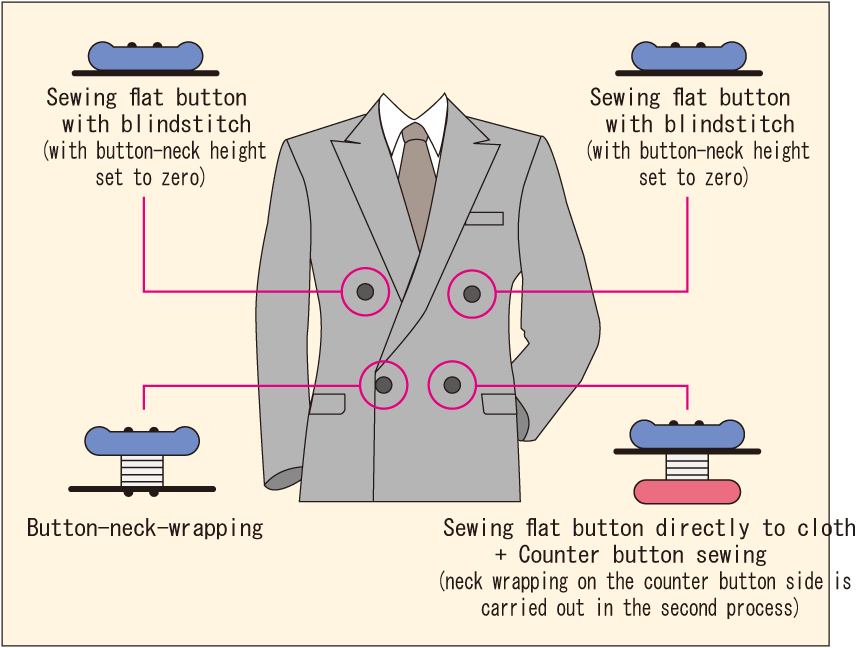 Sewing flat button with blindstitch (with button-neck height set to zero)

Sewing flat button with blindstitch (with button-neck height set to zero)

Button-neck-wrapping

Sewing flat button directly to cloth + Counter button sewing (neck wrapping on the counter button side is carried out in the second process)