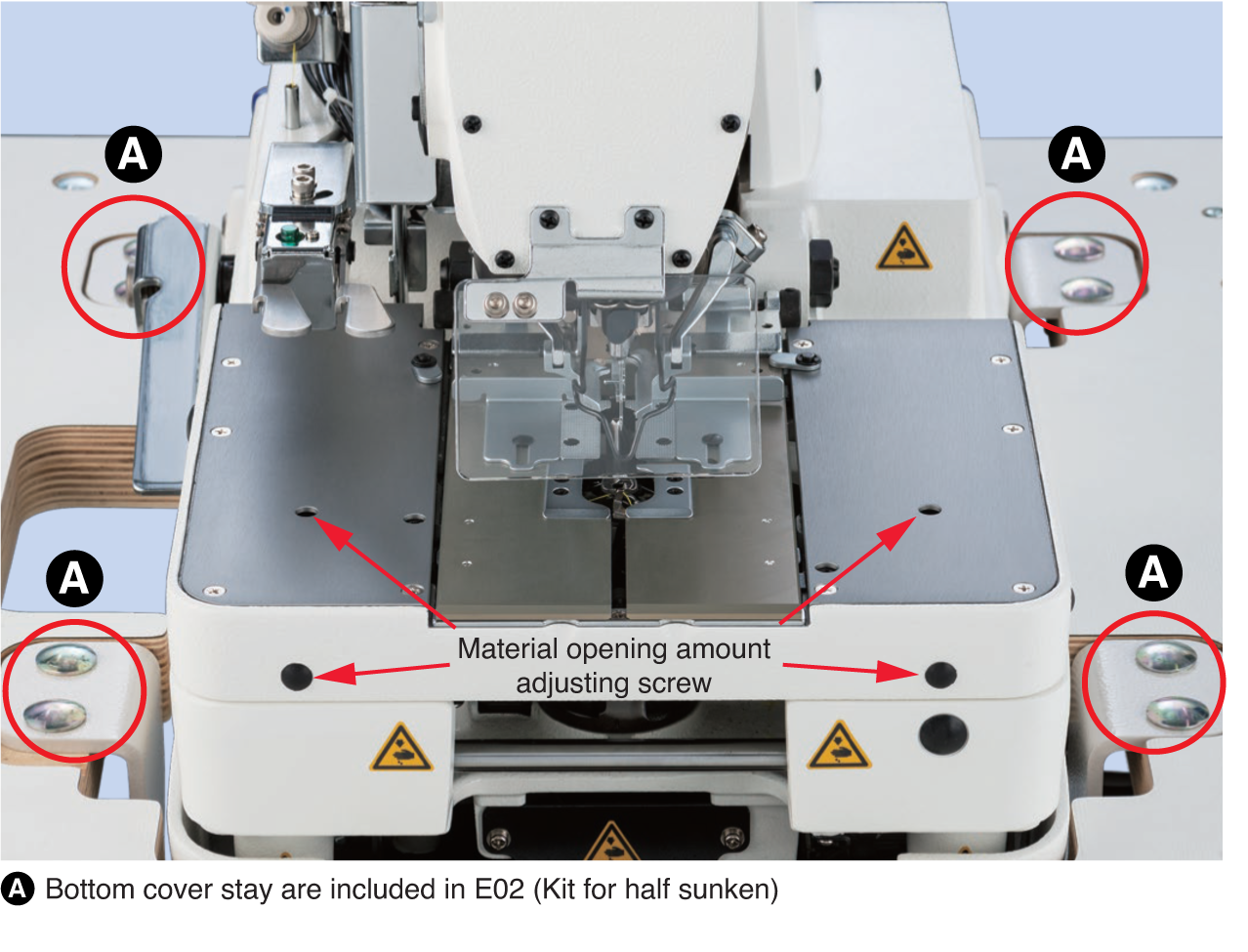 A

A

A

A

Material opening amount adjusting screw

A Bottom cover stay are included in E02 (Kit for half sunken)