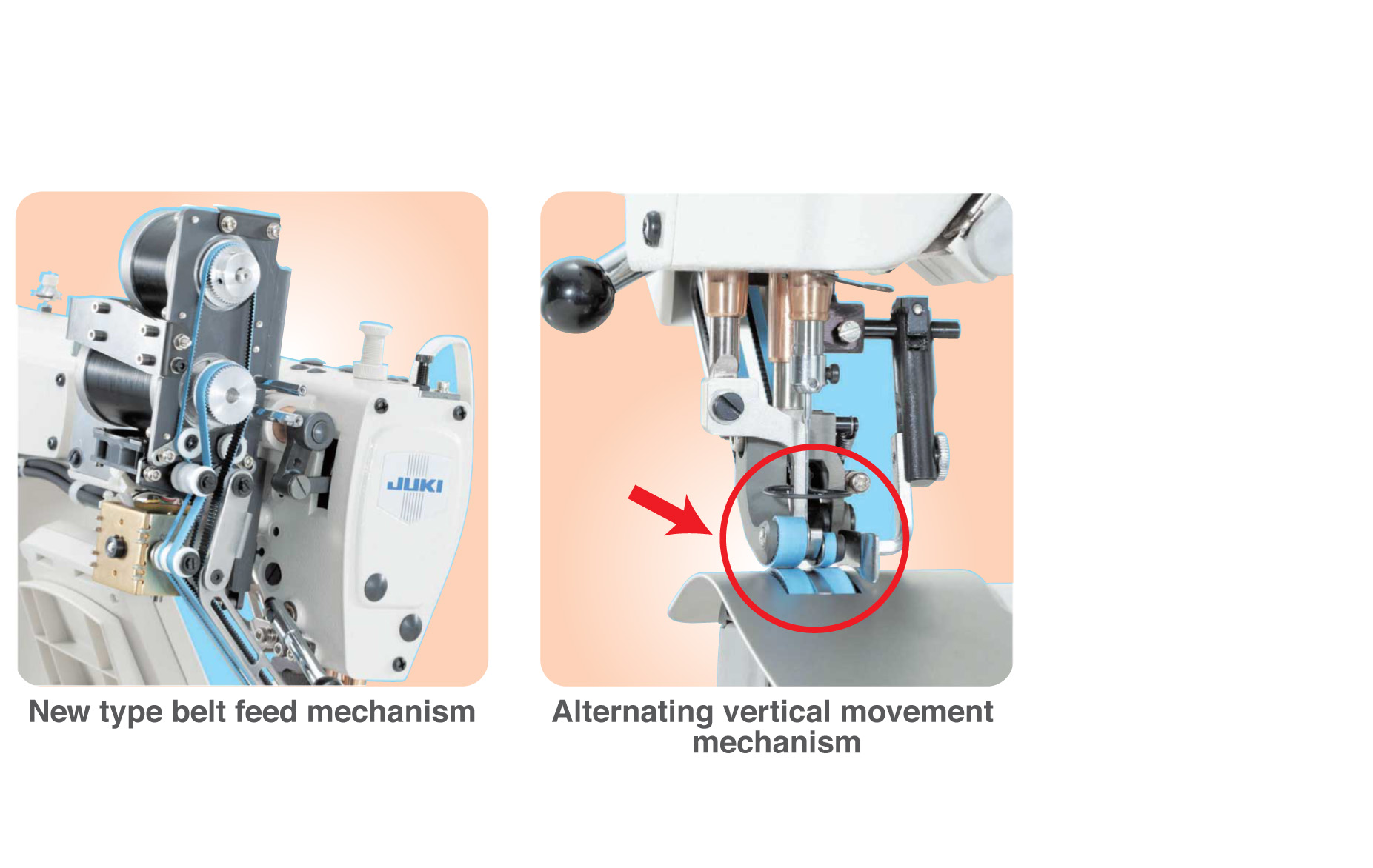 JUKI

New type belt feed mechanism

Alternating vertical movement mechanism