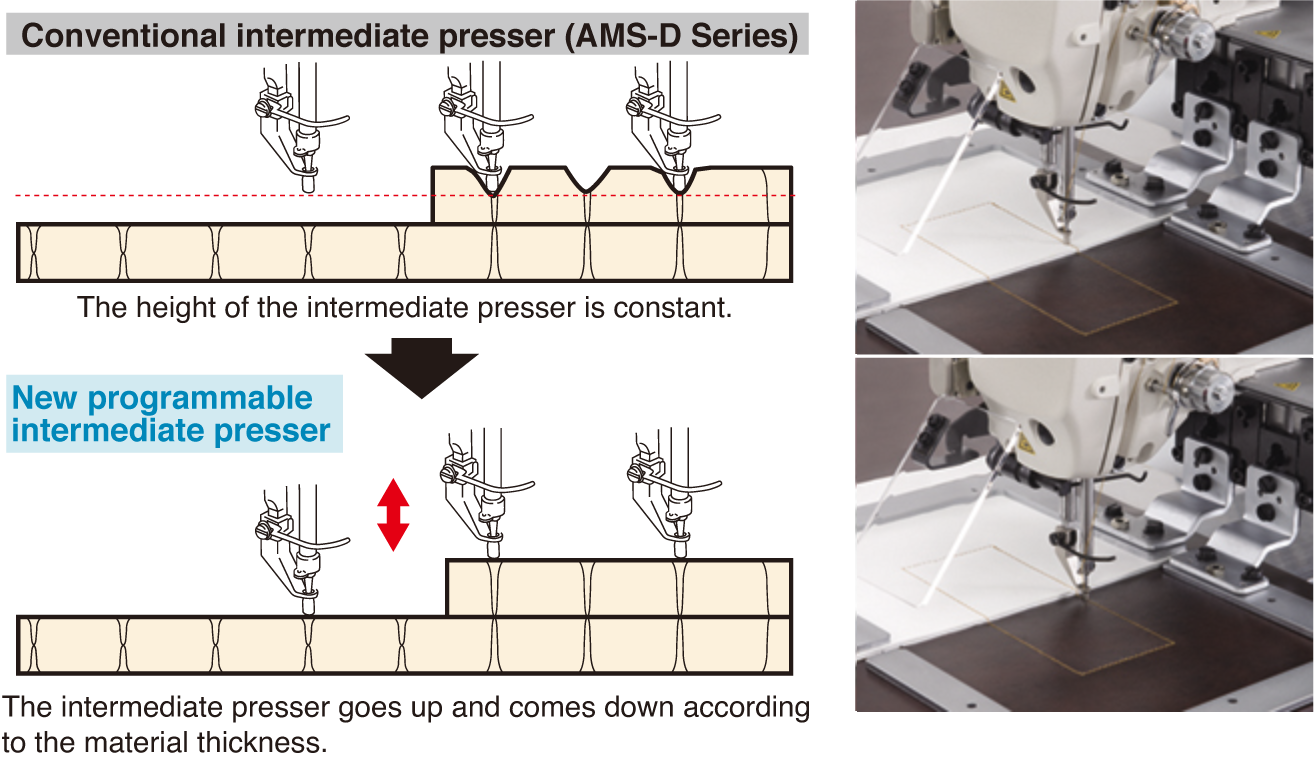 Conventional intermediate presser (AMS-D Series)

The height of the intermediate presser is constant.

New programmable intermediate presser

The intermediate presser goes up and comes down according to the material thickness.