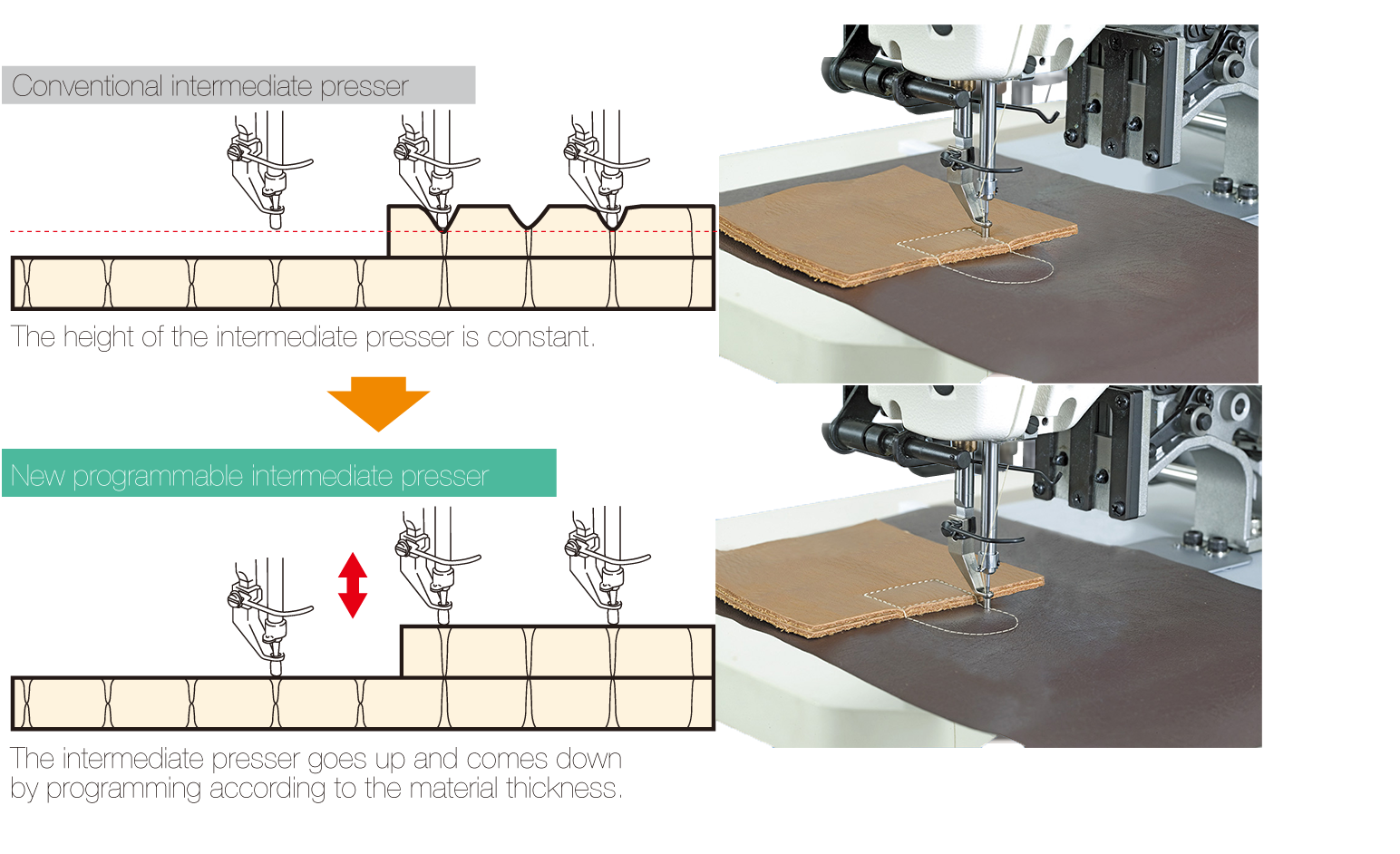 Conventional intermediate presser

The height of the intermediate presser is constant.

New programmable intermediate presser

The intermediate presser goes up and comes down by programming according to the material thickness.