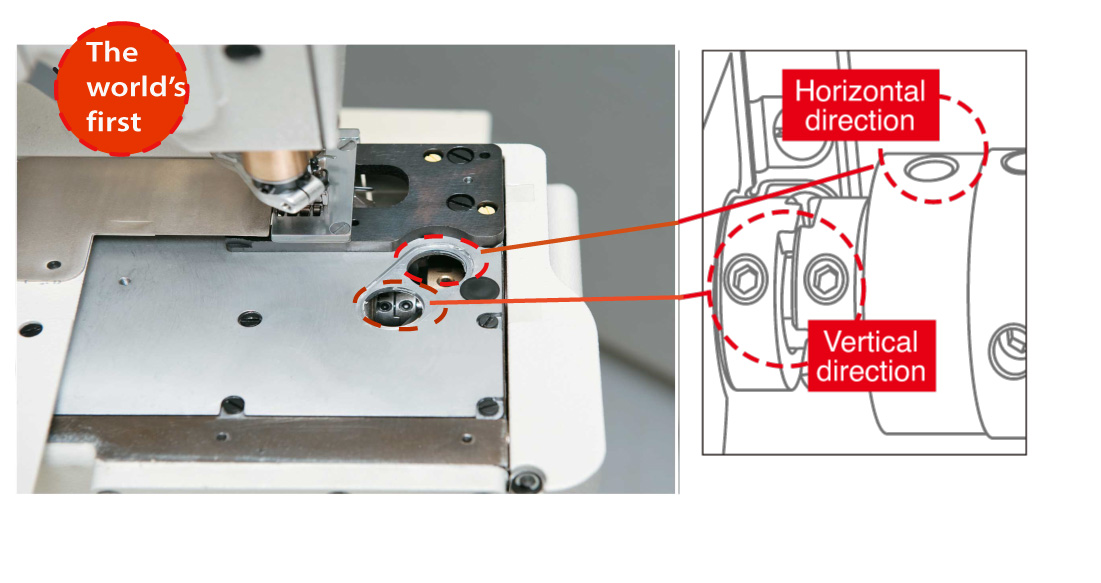 The world's first

Horizontal direction

Vertical direction