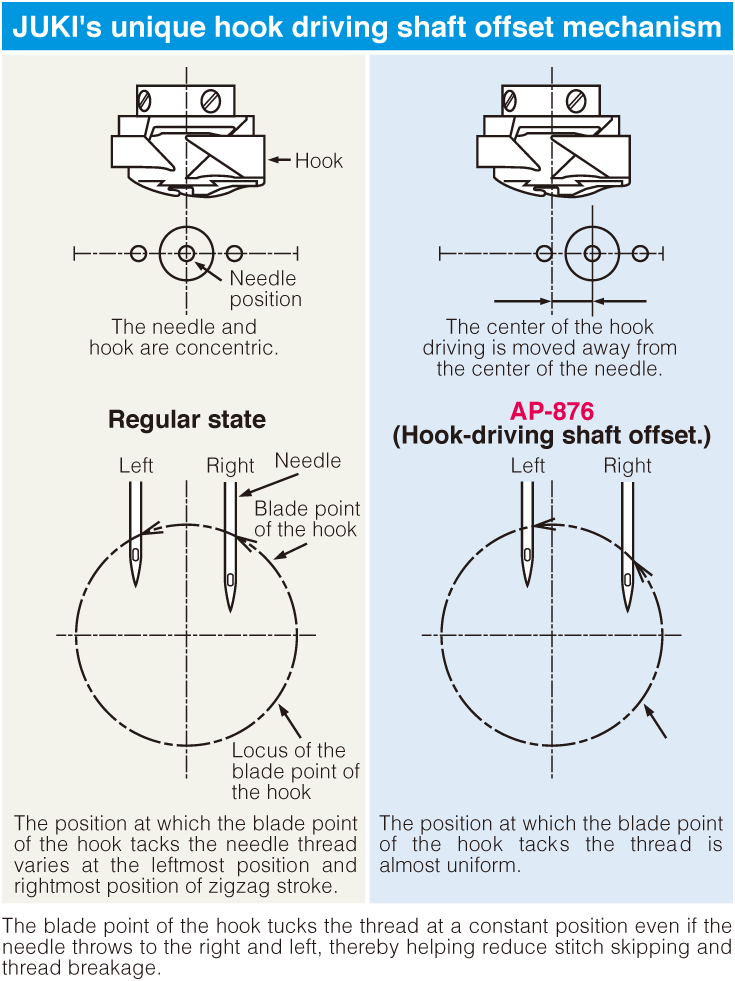 JUKI's unique hook driving shaft offset mechanism

Hook

Needle position

The needle and hook are concentric.

Regular state

Left

Right

Needle

Blade point of the hook

Locus of the blade point of the hook

The position at which the blade point of the hook tacks the needle thread varies at the leftmost position and rightmost position of zigzag stroke.

The center of the hook driving is moved away from the center of the needle.

AP-876
(Hook-driving shaft offset.)

Left

Right

The position at which the blade point of the hook tacks the thread is almost uniform.

The blade point of the hook tucks the thread at a constant position even if the needle throws to the right and left, thereby helping reduce stitch skipping and thread breakage.