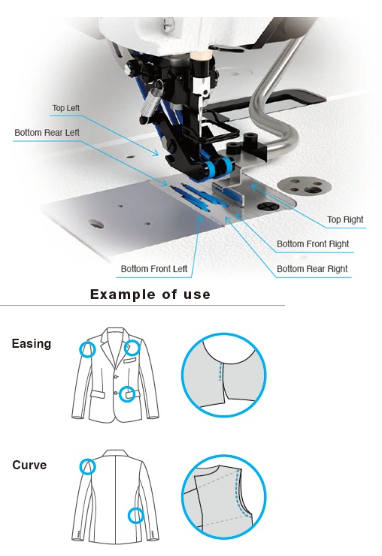 Top Left

Bottom Rear Left

Top Right

Bottom Front Right

Bottom Front Left

Bottom Rear Right

Example of use

Easing

Curve